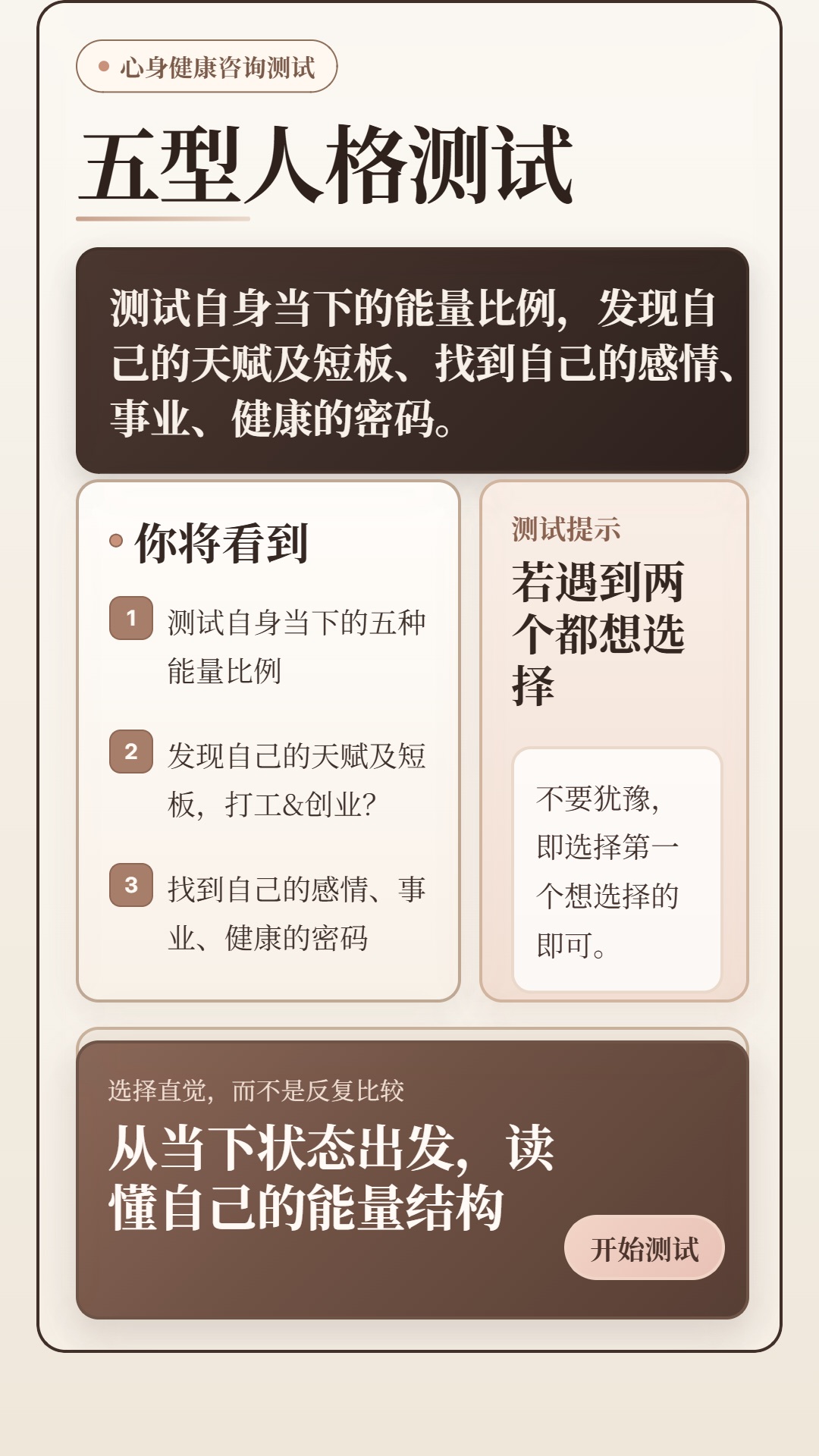 心身健康咨询测试

五型人格测试

测试自身当下的能量比例，发现自己的天赋及短板、找到自己的感情、事业、健康的密码。

你将看到

1 测试自身当下的五种能量比例

2 发现自己的天赋及短板，打工&创业?

3 找到自己的感情、事业、健康的密码

测试提示

若遇到两个都想选择

不要犹豫，即选择第一个想选择的即可。

选择直觉，而不是反复比较

从当下状态出发，读懂自己的能量结构

开始测试